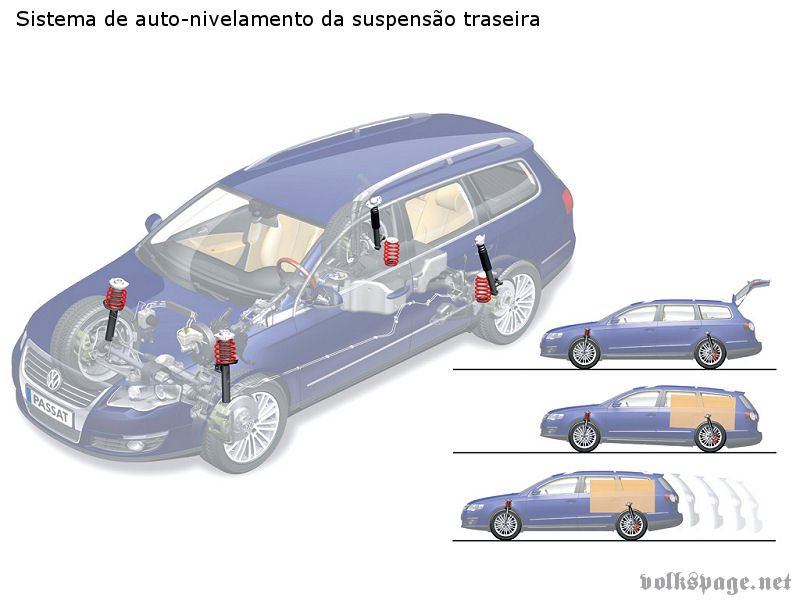 Sistema de auto-nivelamento da suspensão traseira

PASSAT

volkspage.net