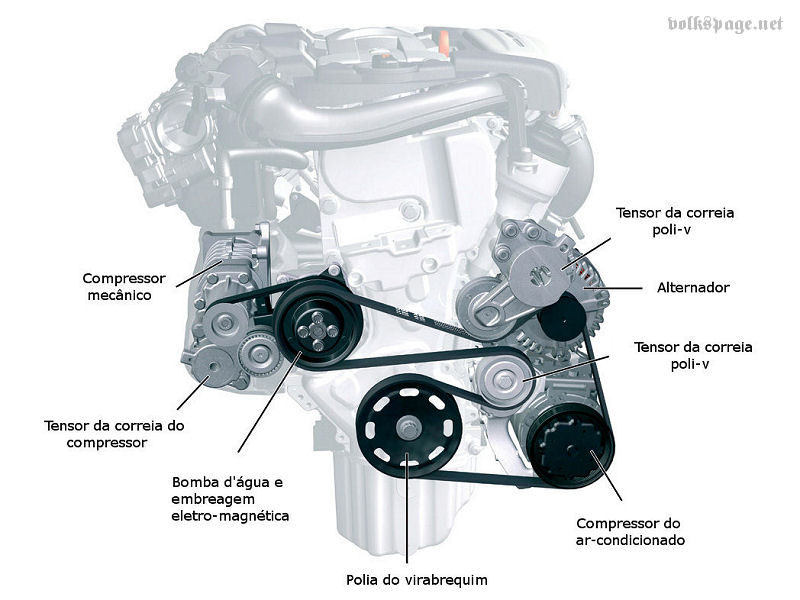 volkspage.net

Tensor da correia poli-v

Compressor mecânico

Alternador

Tensor da correia poli-v

Tensor da correia do compressor

Bomba d'água e embreagem eletro-magnética

Compressor do ar-condicionado

Polia do virabrequim