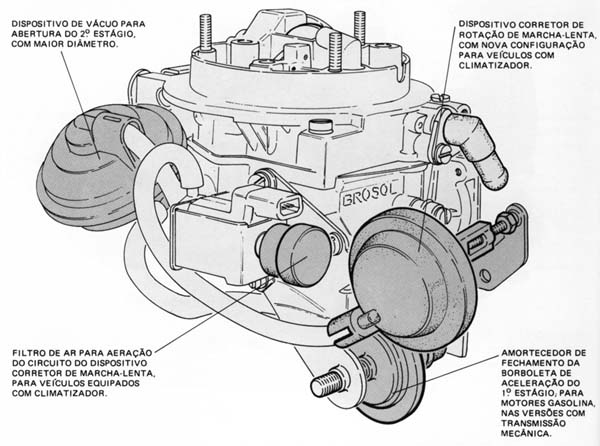 DISPOSITIVO DE VÁCUO PARA ABERTURA DO 2º ESTÁGIO, COM MAIOR DIÂMETRO.

DISPOSITIVO CORRETOR DE ROTAÇÃO DE MARCHA-LENTA, COM NOVA CONFIGURAÇÃO PARA VEÍCULOS COM CLIMATIZADOR.

BROSOL

FILTRO DE AR PARA AERAÇÃO DO CIRCUITO DO DISPOSITIVO CORRETOR DE MARCHA-LENTA, PARA VEÍCULOS EQUIPADOS COM CLIMATIZADOR.

AMORTECEDOR DE FECHAMENTO DA BORBOLETA DE ACELERAÇÃO DO 1º ESTÁGIO, PARA MOTORES GASOLINA, NAS VERSÕES COM TRANSMISSÃO MECÂNICA.