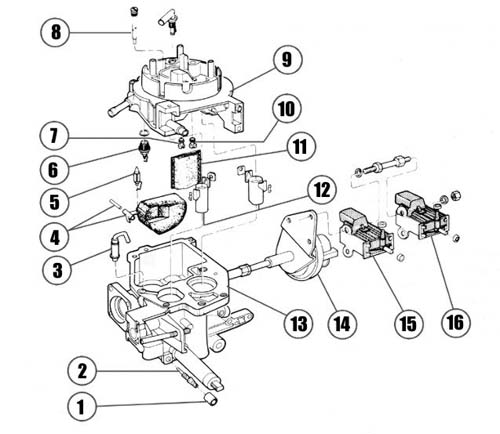 8
9
10
7
11
6
5
12
4
3
13
14
15
16
2
1